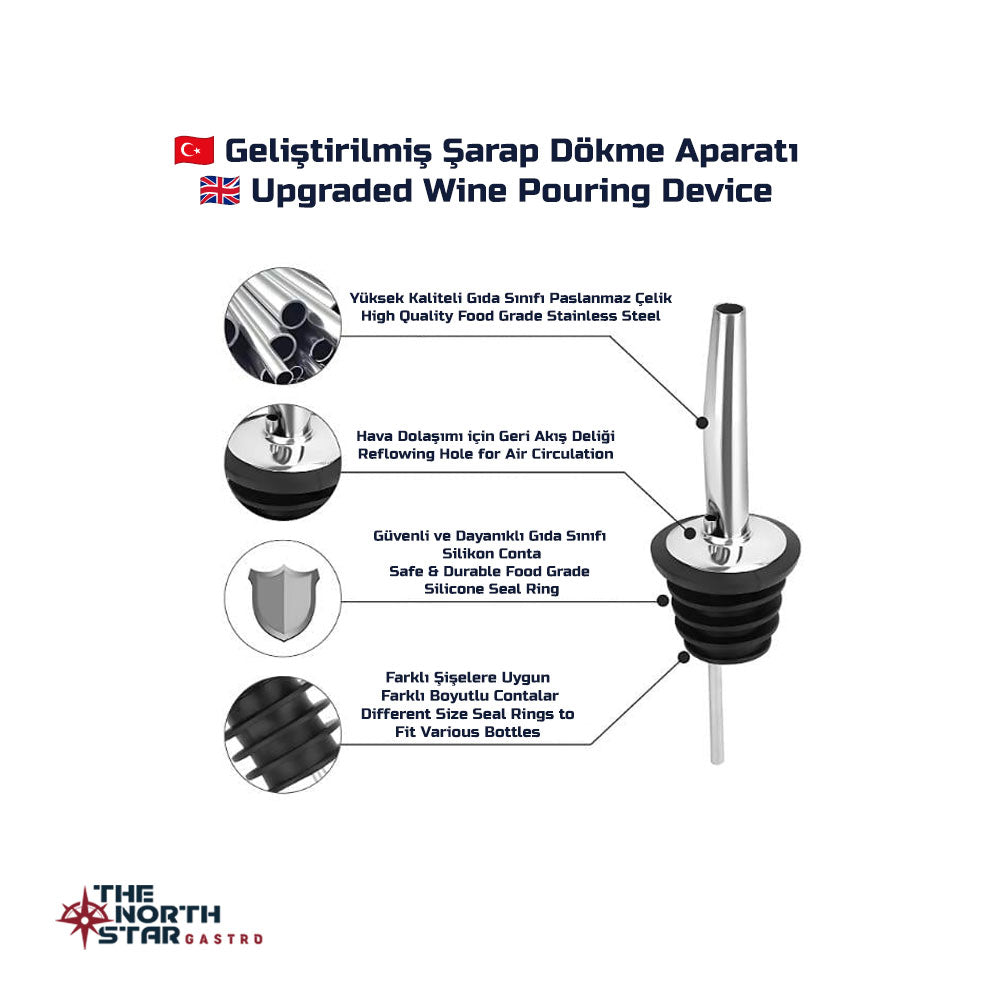 Geliştirilmiş Şarap Dökme Aparatı
Upgraded Wine Pouring Device

Yüksek Kaliteli Gıda Sınıfı Paslanmaz Çelik
High Quality Food Grade Stainless Steel

Hava Dolaşımı için Geri Akış Deliği
Reflowing Hole for Air Circulation

Güvenli ve Dayanıklı Gıda Sınıfı Silikon Conta
Safe & Durable Food Grade Silicone Seal Ring

Farklı Şişelere Uygun Farklı Boyutlu Contalar
Different Size Seal Rings to Fit Various Bottles

THE NORTH STAR GASTRO